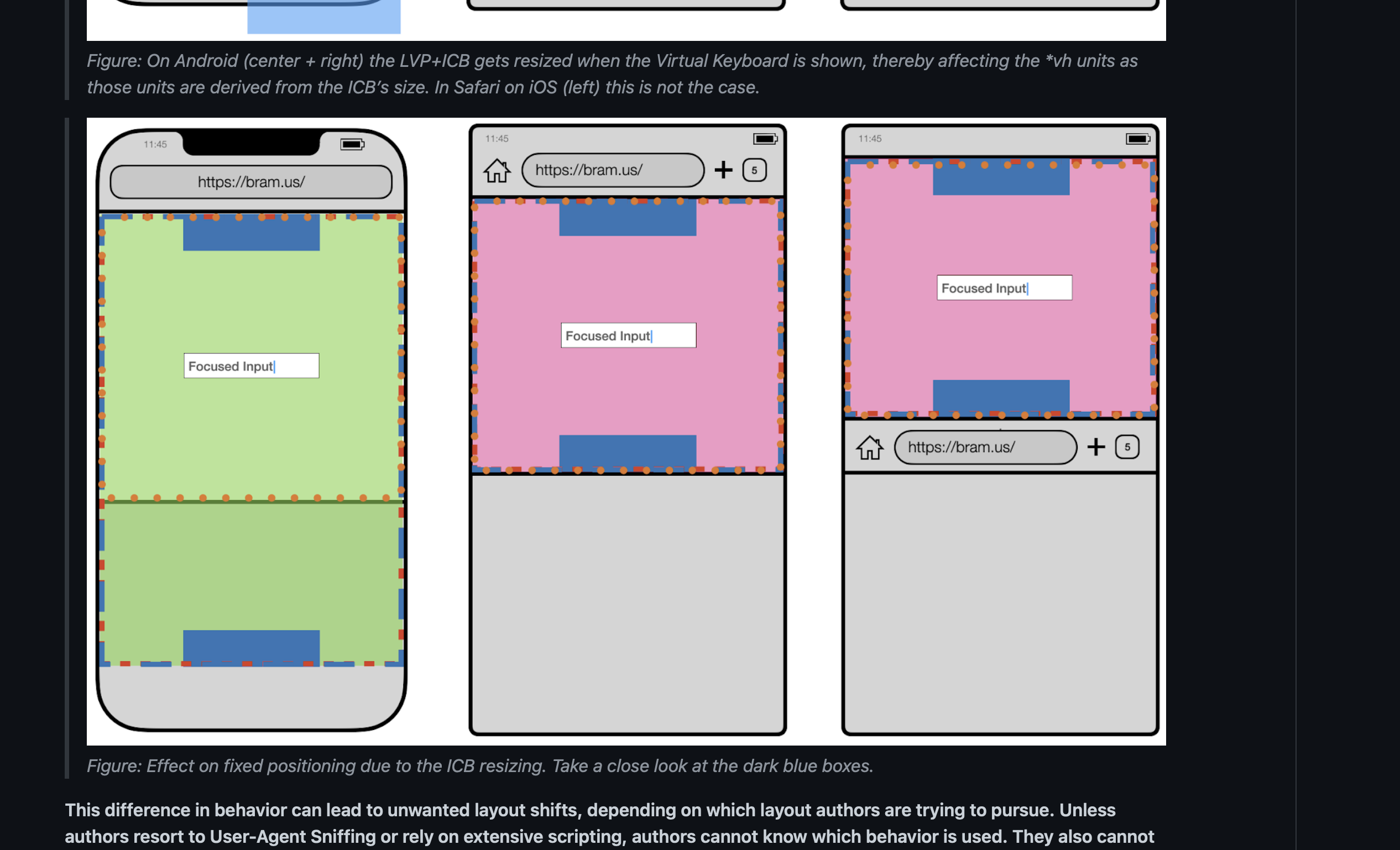 Figure: On Android (center + right) the LVP+ICB gets resized when the Virtual Keyboard is shown, thereby affecting the *vh units as those units are derived from the ICB's size. In Safari on iOS (left) this is not the case.

11:45

https://bram.us/

Focused Input

11:45

https://bram.us/

5

Focused Input

11:45

Focused Input

https://bram.us/

5

Figure: Effect on fixed positioning due to the ICB resizing. Take a close look at the dark blue boxes.

This difference in behavior can lead to unwanted layout shifts, depending on which layout authors are trying to pursue. Unless authors resort to User-Agent Sniffing or rely on extensive scripting, authors cannot know which behavior is used. They also cannot